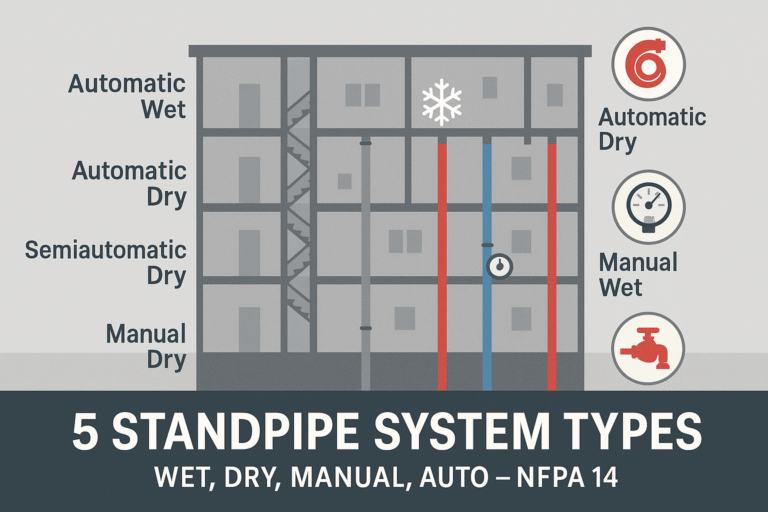 Automatic Wet

Automatic Dry

Semiautomatic Dry

Manual Dry

Automatic Dry

Manual Wet

5 STANDPIPE SYSTEM TYPES

WET, DRY, MANUAL, AUTO – NFPA 14